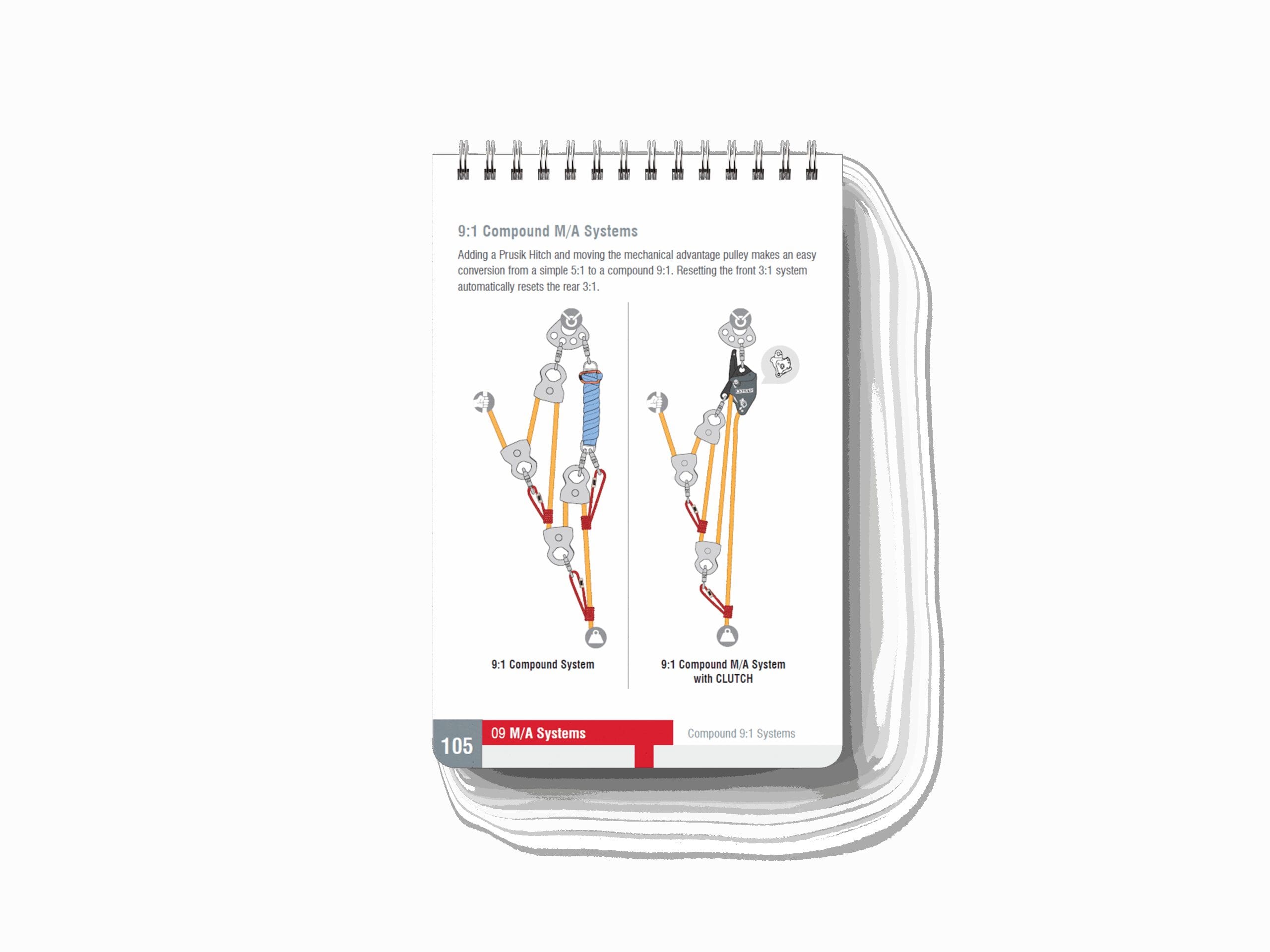 9:1 Compound M/A Systems

Adding a Prusik Hitch and moving the mechanical advantage pulley makes an easy conversion from a simple 5:1 to a compound 9:1. Resetting the front 3:1 system automatically resets the rear 3:1.

9:1 Compound System

9:1 Compound M/A System with CLUTCH

105

09 M/A Systems

Compound 9:1 Systems