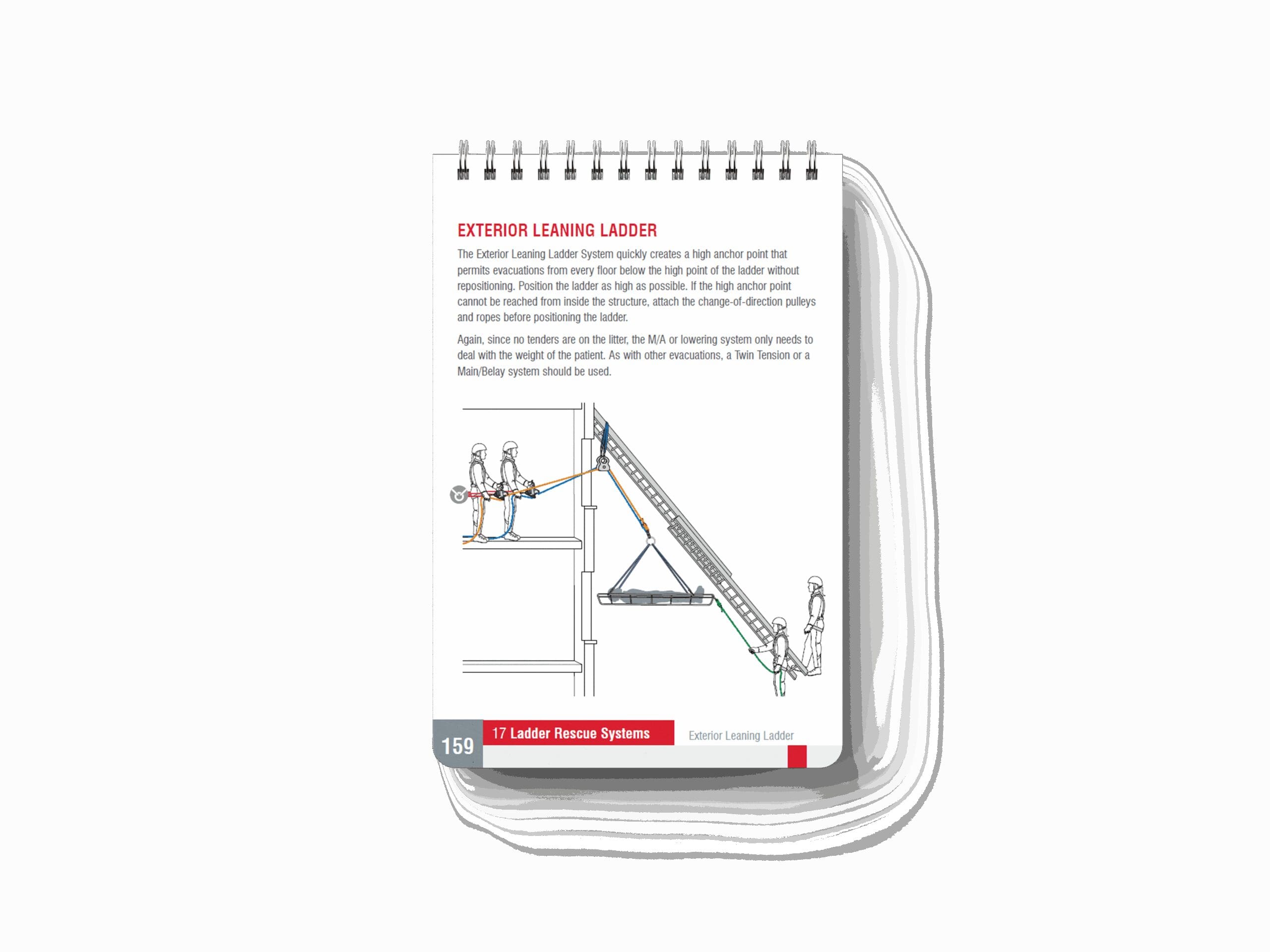 EXTERIOR LEANING LADDER

The Exterior Leaning Ladder System quickly creates a high anchor point that permits evacuations from every floor below the high point of the ladder without repositioning. Position the ladder as high as possible. If the high anchor point cannot be reached from inside the structure, attach the change-of-direction pulleys and ropes before positioning the ladder.

Again, since no tenders are on the litter, the M/A or lowering system only needs to deal with the weight of the patient. As with other evacuations, a Twin Tension or a Main/Belay system should be used.

159

17 Ladder Rescue Systems

Exterior Leaning Ladder